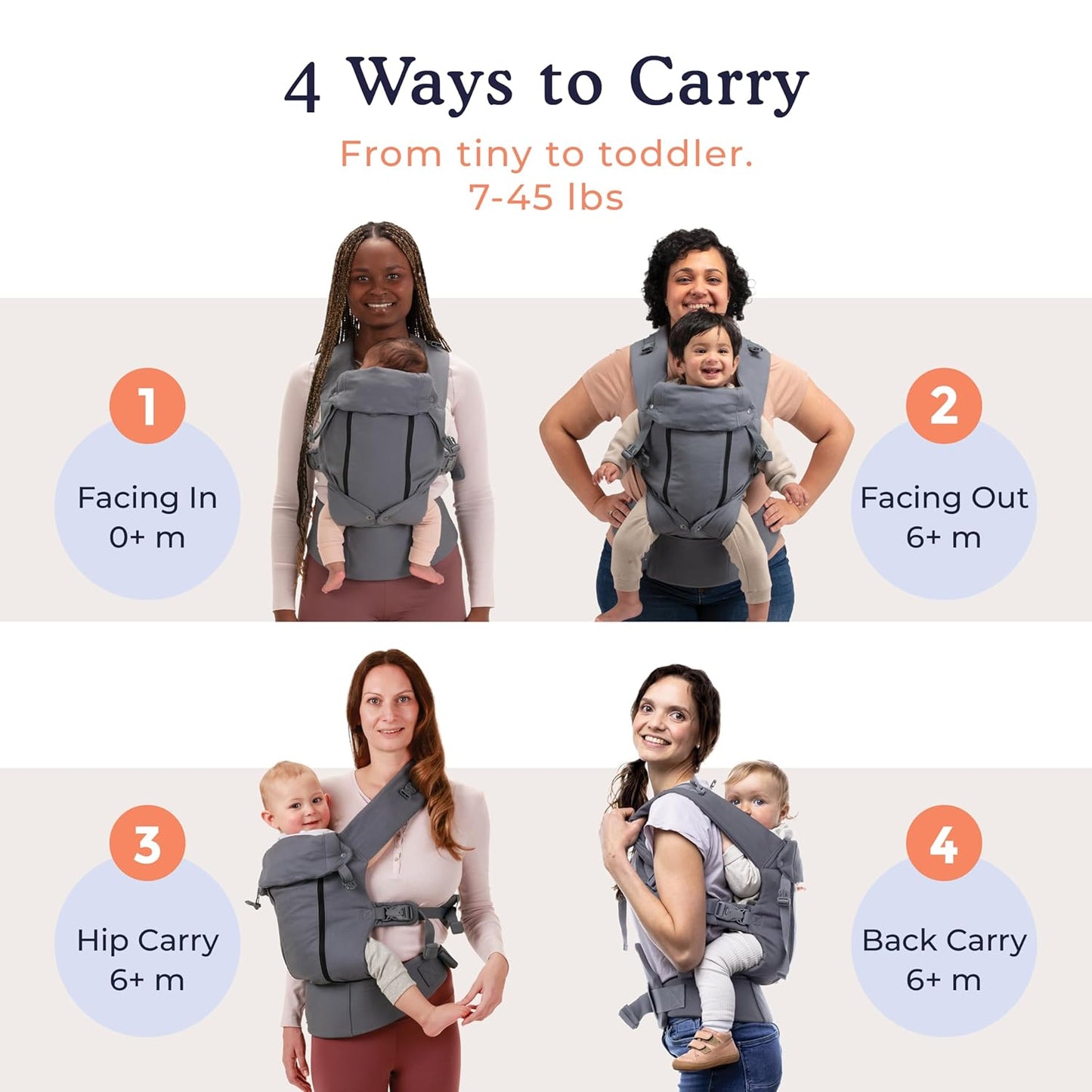 4 Ways to Carry

From tiny to toddler.
7-45 lbs

1
Facing In
0+ m

2
Facing Out
6+ m

3
Hip Carry
6+ m

4
Back Carry
6+ m