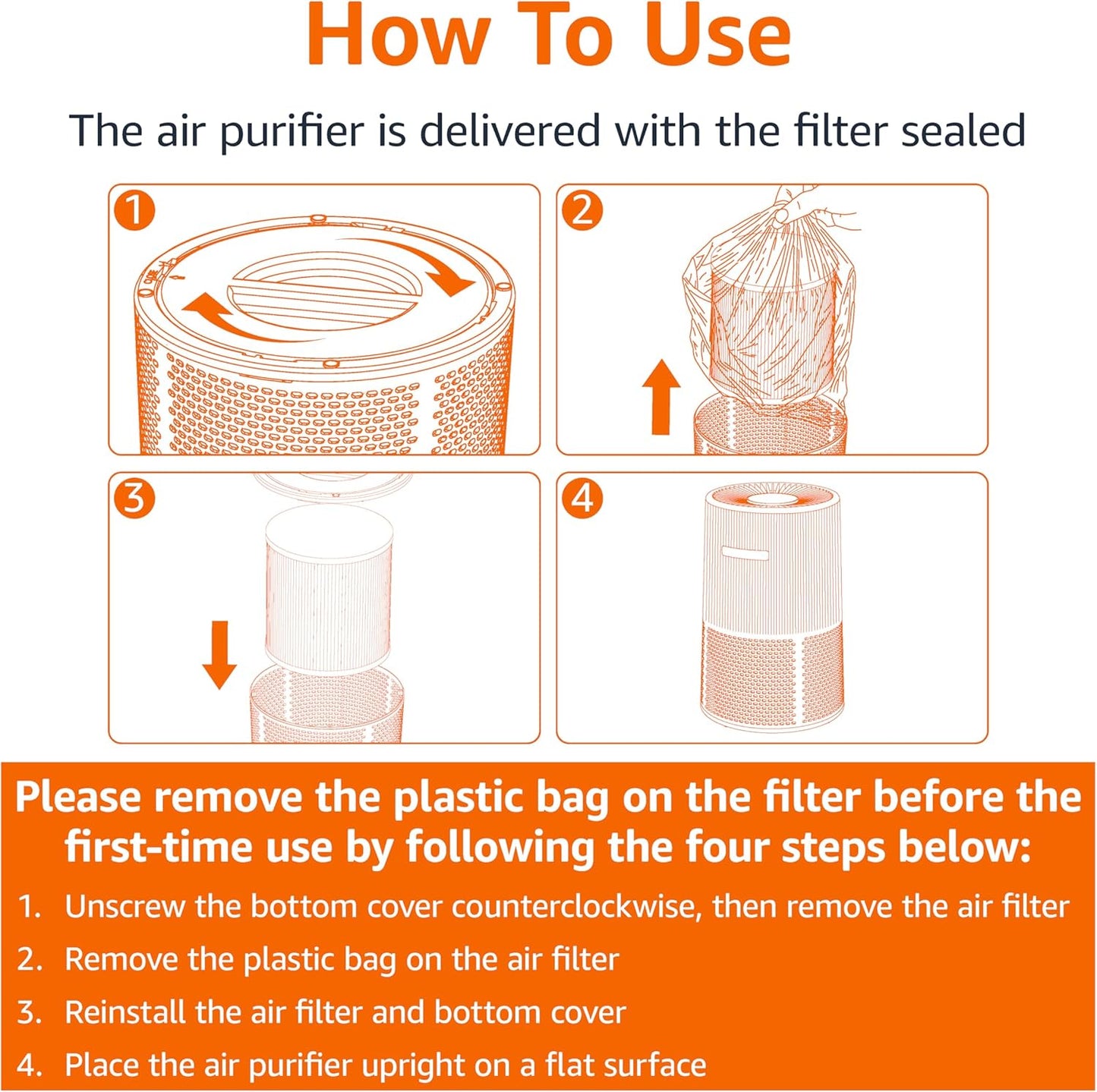 How To Use

The air purifier is delivered with the filter sealed

1

2

3

4

Please remove the plastic bag on the filter before the first-time use by following the four steps below:

1. Unscrew the bottom cover counterclockwise, then remove the air filter
2. Remove the plastic bag on the air filter
3. Reinstall the air filter and bottom cover
4. Place the air purifier upright on a flat surface