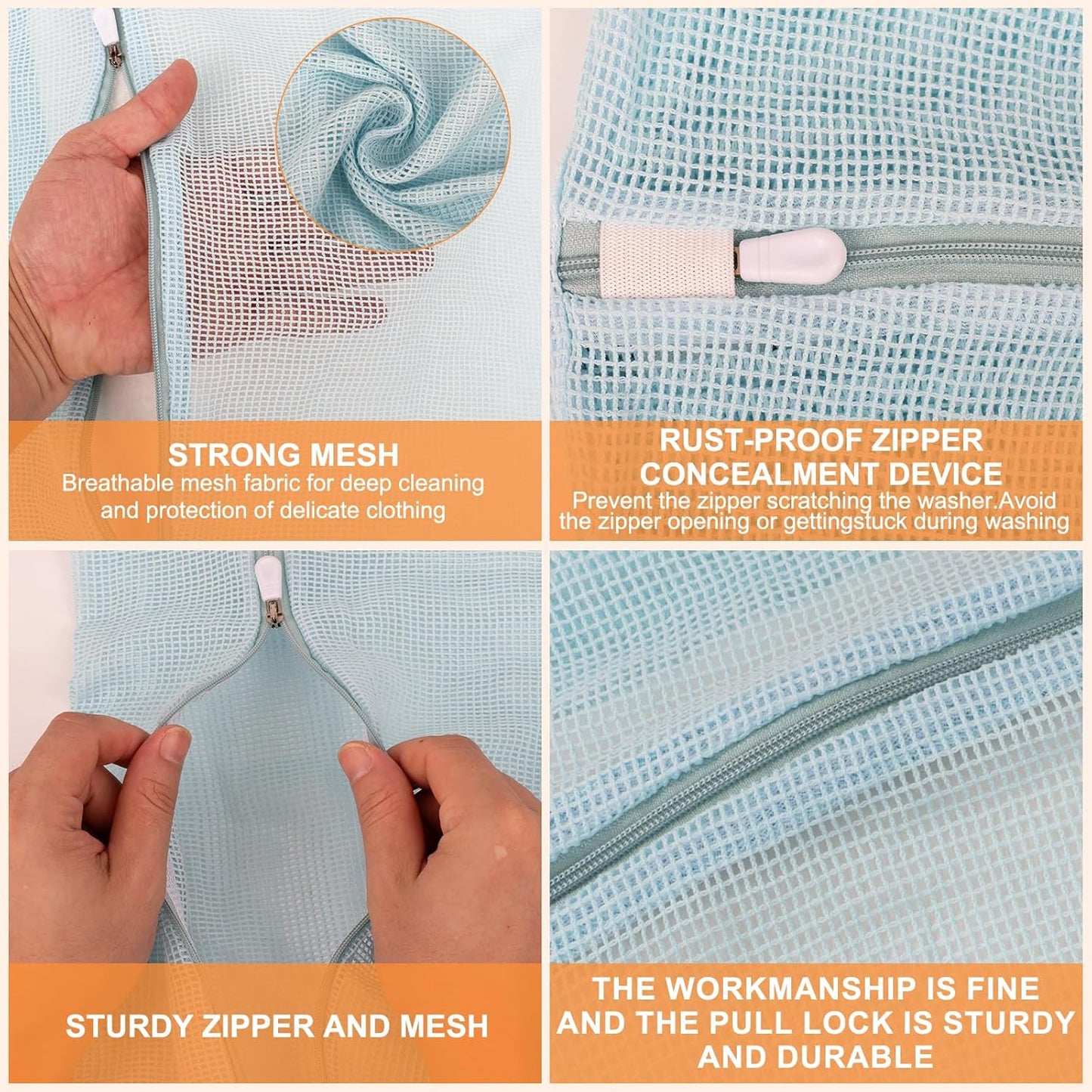 STRONG MESH
Breathable mesh fabric for deep cleaning and protection of delicate clothing

RUST-PROOF ZIPPER CONCEALMENT DEVICE
Prevent the zipper scratching the washer.Avoid the zipper opening or gettingstuck during washing

STURDY ZIPPER AND MESH

THE WORKMANSHIP IS FINE AND THE PULL LOCK IS STURDY AND DURABLE