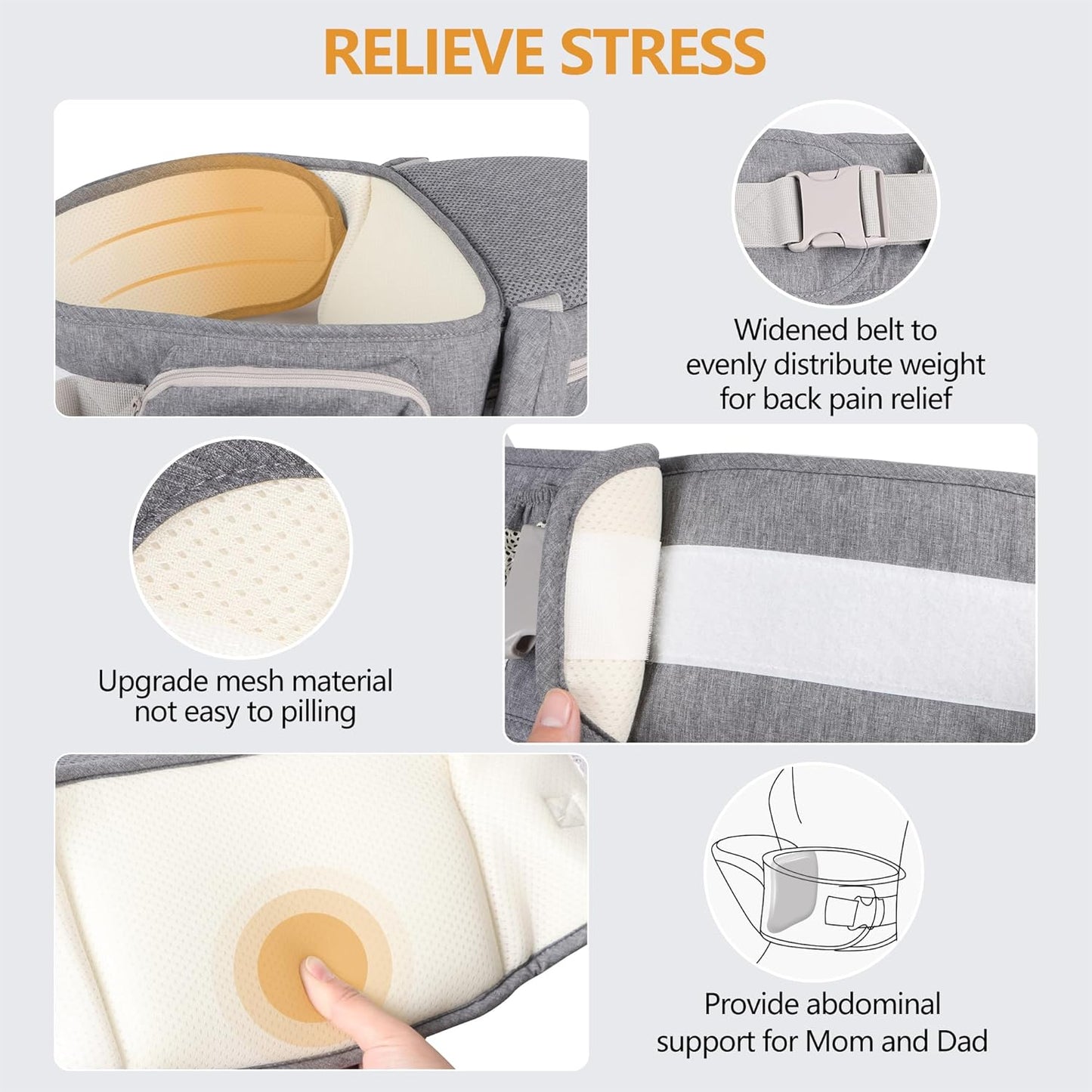 RELIEVE STRESS

Widened belt to evenly distribute weight for back pain relief

Upgrade mesh material not easy to pilling

Provide abdominal support for Mom and Dad