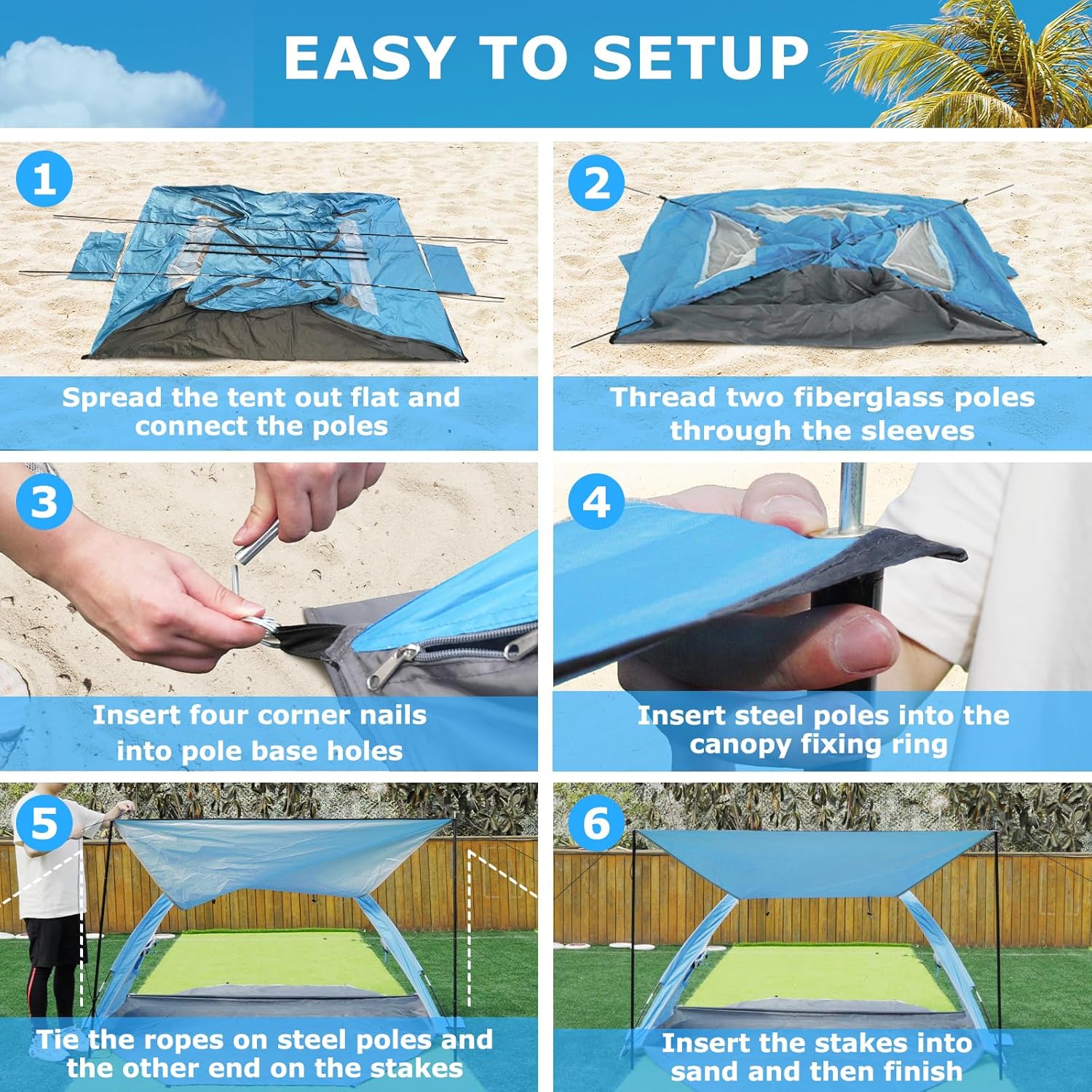 EASY TO SETUP

1
Spread the tent out flat and connect the poles

2
Thread two fiberglass poles through the sleeves

3
Insert four corner nails into pole base holes

4
Insert steel poles into the canopy fixing ring

5
Tie the ropes on steel poles and the other end on the stakes

6
Insert the stakes into sand and then finish