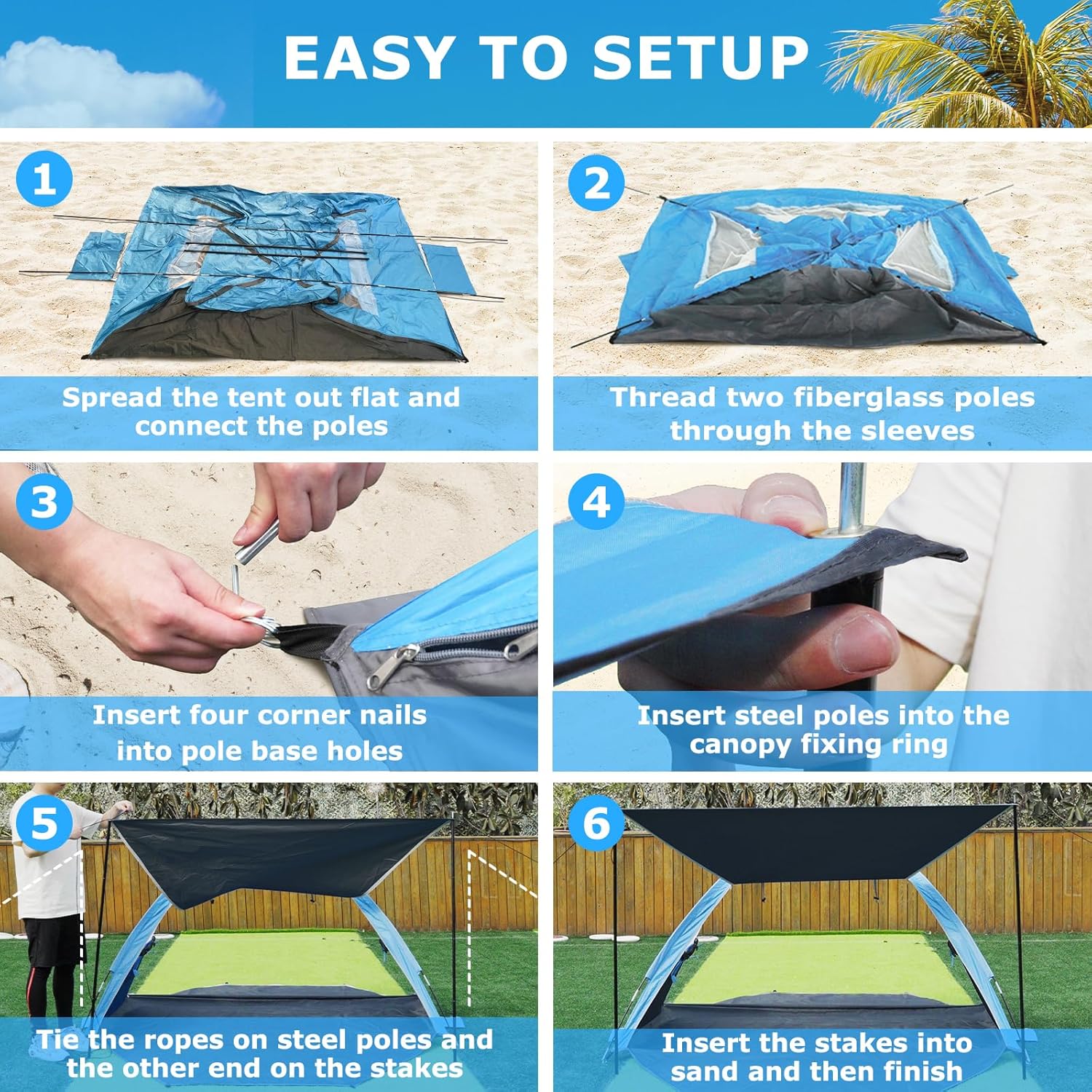 EASY TO SETUP

1

Spread the tent out flat and connect the poles

2

Thread two fiberglass poles through the sleeves

3

Insert four corner nails into pole base holes

4

Insert steel poles into the canopy fixing ring

5

Tie the ropes on steel poles and the other end on the stakes

6

Insert the stakes into sand and then finish