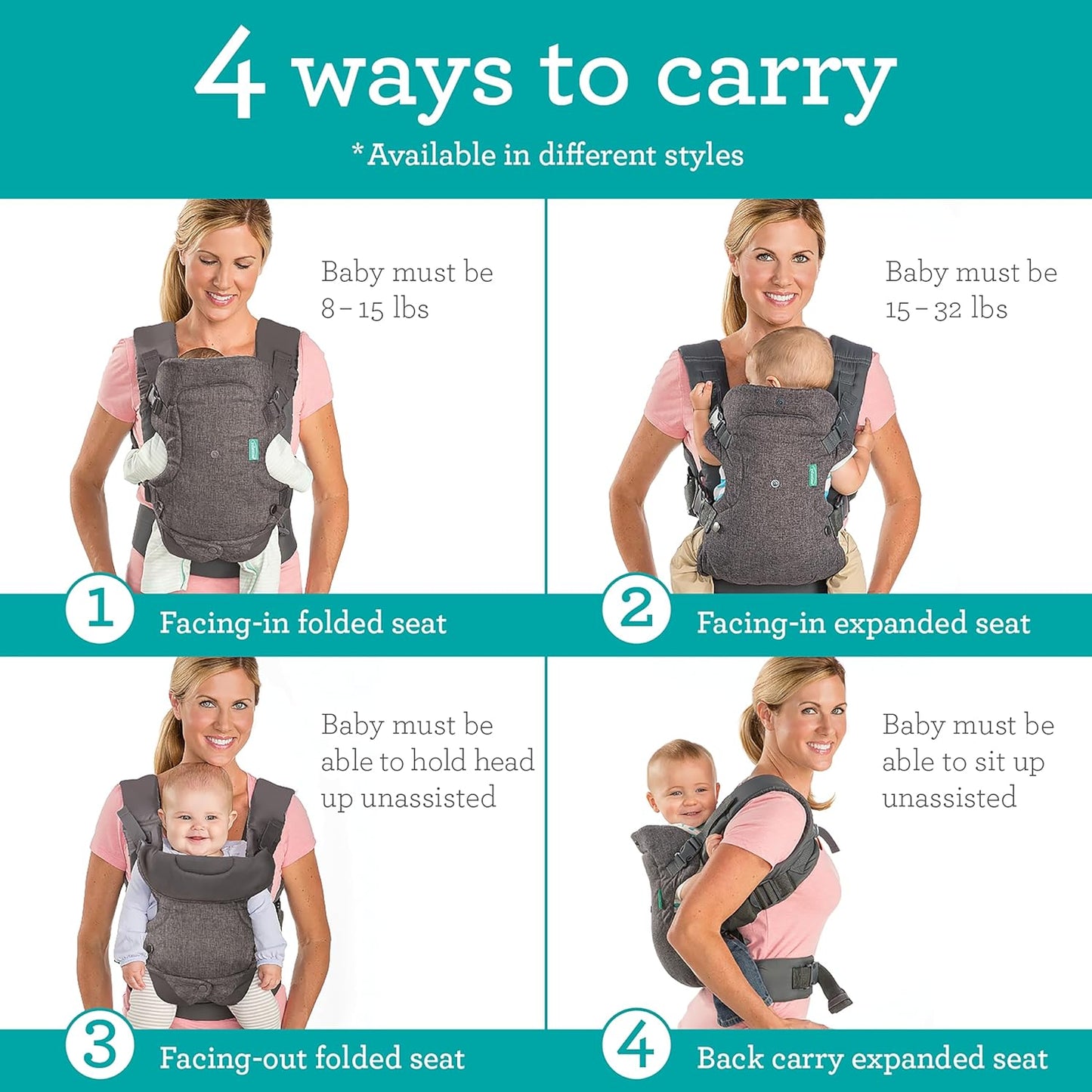 4 ways to carry

*Available in different styles

Baby must be 8 – 15 lbs

1 Facing-in folded seat

Baby must be 15 – 32 lbs

2 Facing-in expanded seat

Baby must be able to hold head up unassisted

3 Facing-out folded seat

Baby must be able to sit up unassisted

4 Back carry expanded seat