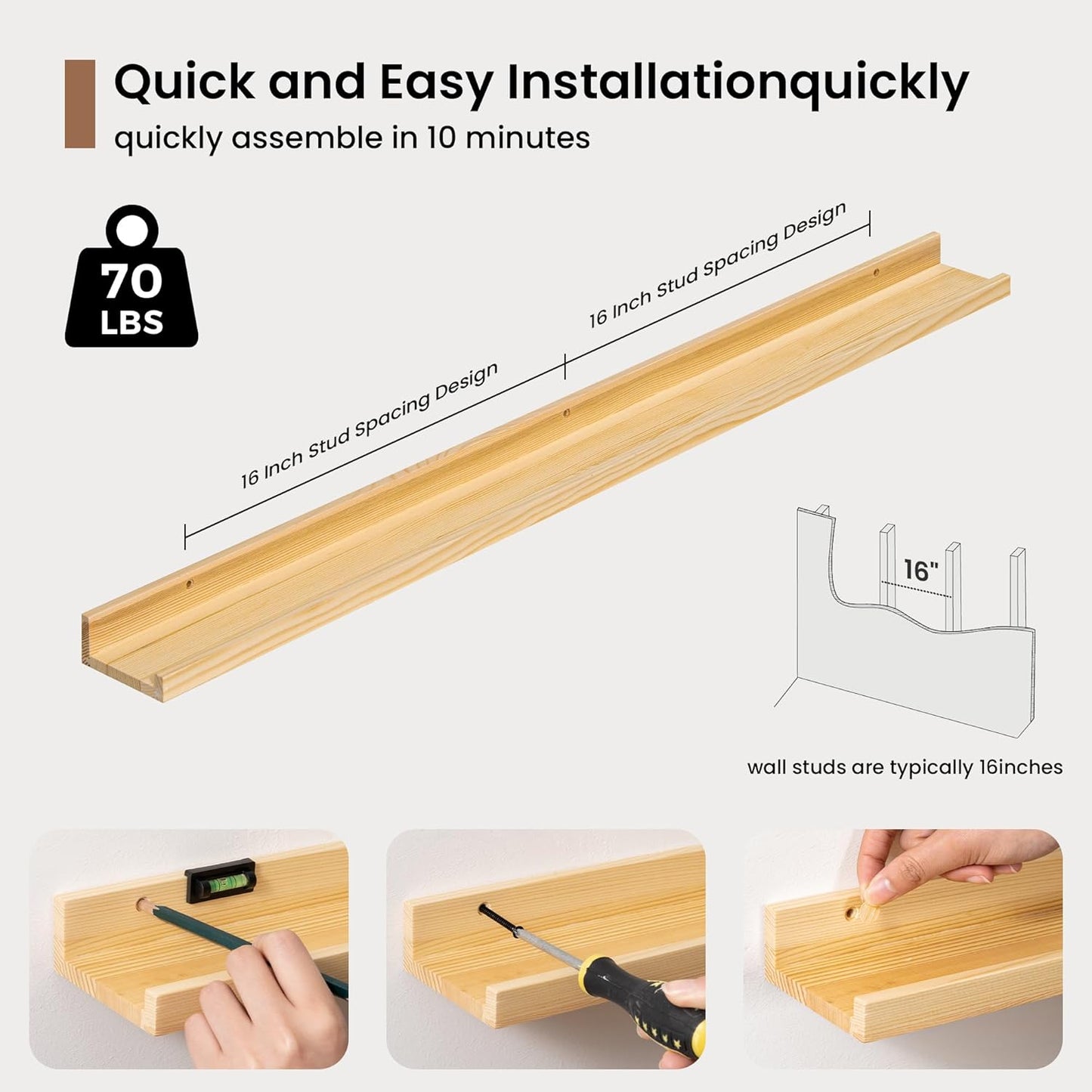 Quick and Easy Installationquickly

quickly assemble in 10 minutes

70 LBS

16 Inch Stud Spacing Design

16 Inch Stud Spacing Design

16"

wall studs are typically 16inches