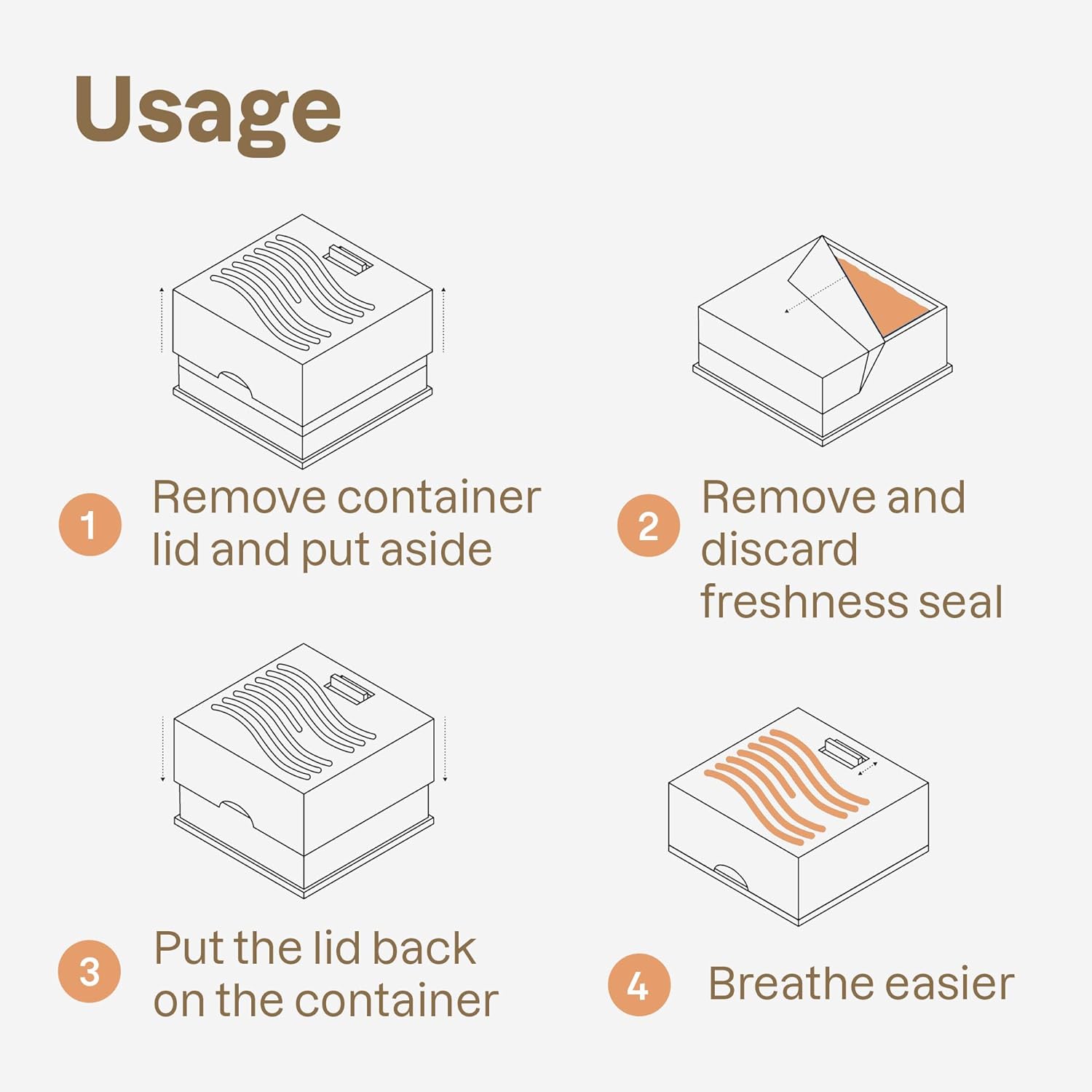 Usage

1 Remove container lid and put aside

2 Remove and discard freshness seal

3 Put the lid back on the container

4 Breathe easier