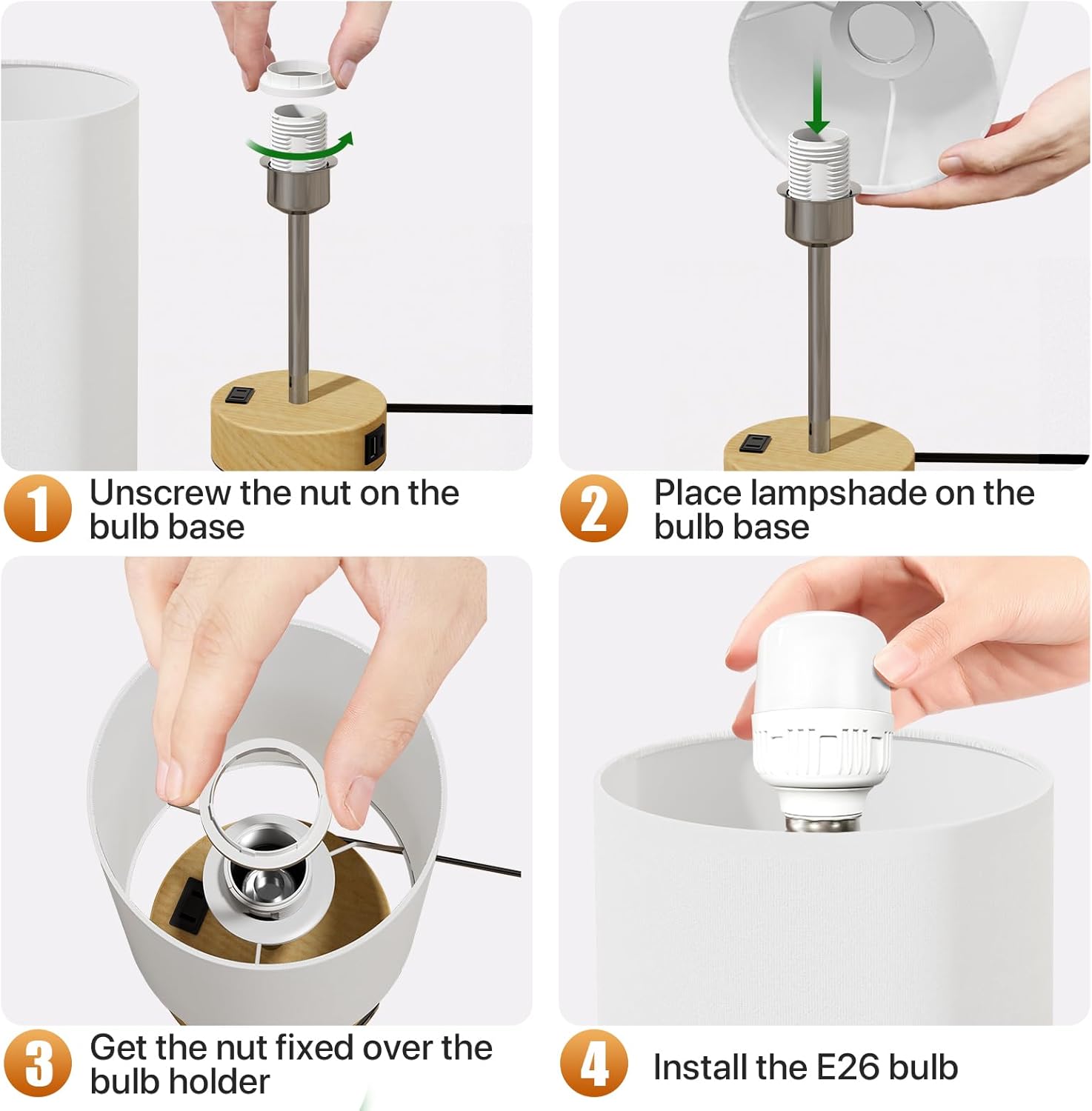 1 Unscrew the nut on the bulb base

2 Place lampshade on the bulb base

3 Get the nut fixed over the bulb holder

4 Install the E26 bulb