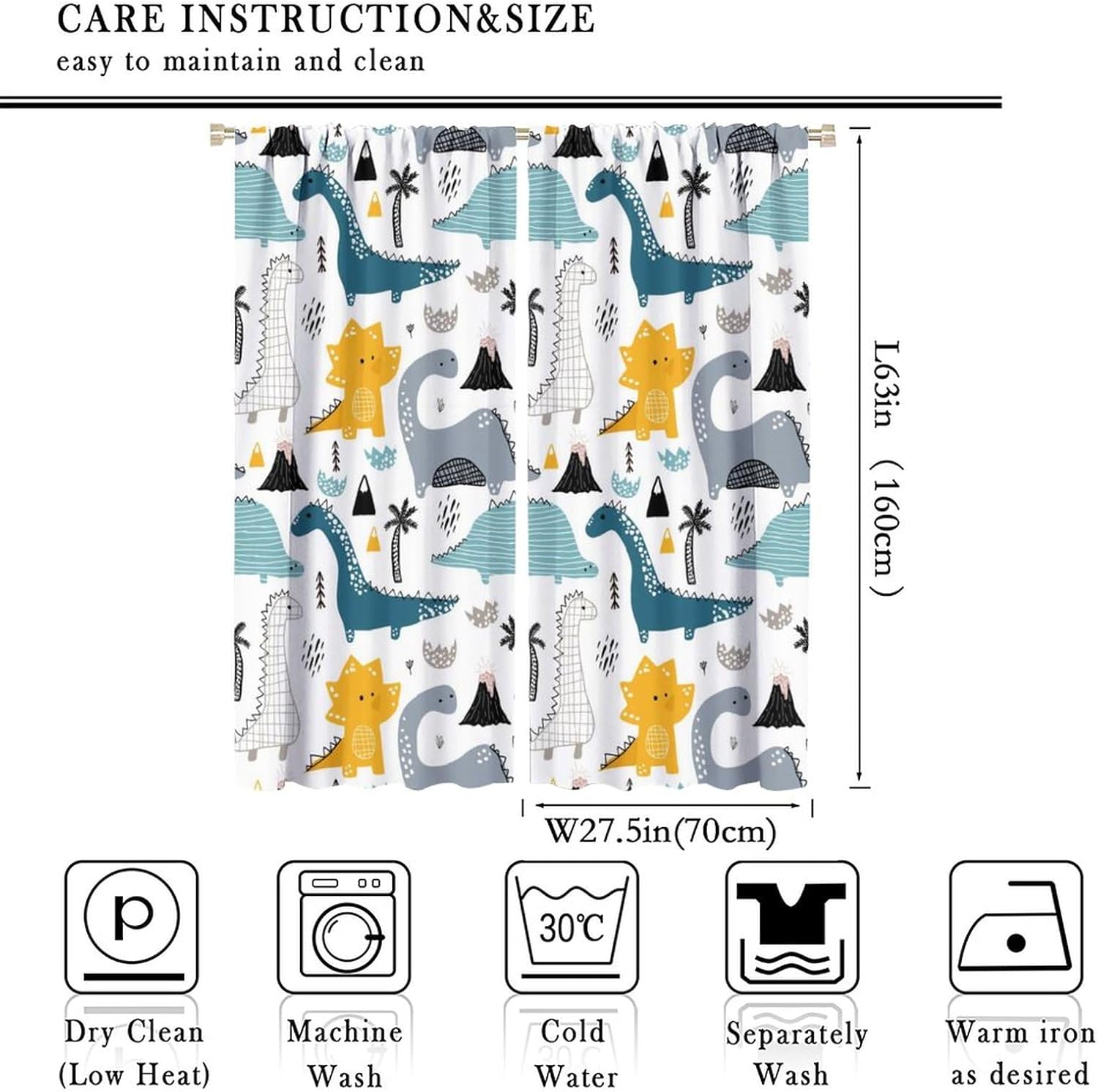 CARE INSTRUCTION&SIZE
easy to maintain and clean

L63in （160cm）

W27.5in(70cm)

P

30℃

Dry Clean (Low Heat)

Machine Wash

Cold Water

Separately Wash

Warm iron as desired