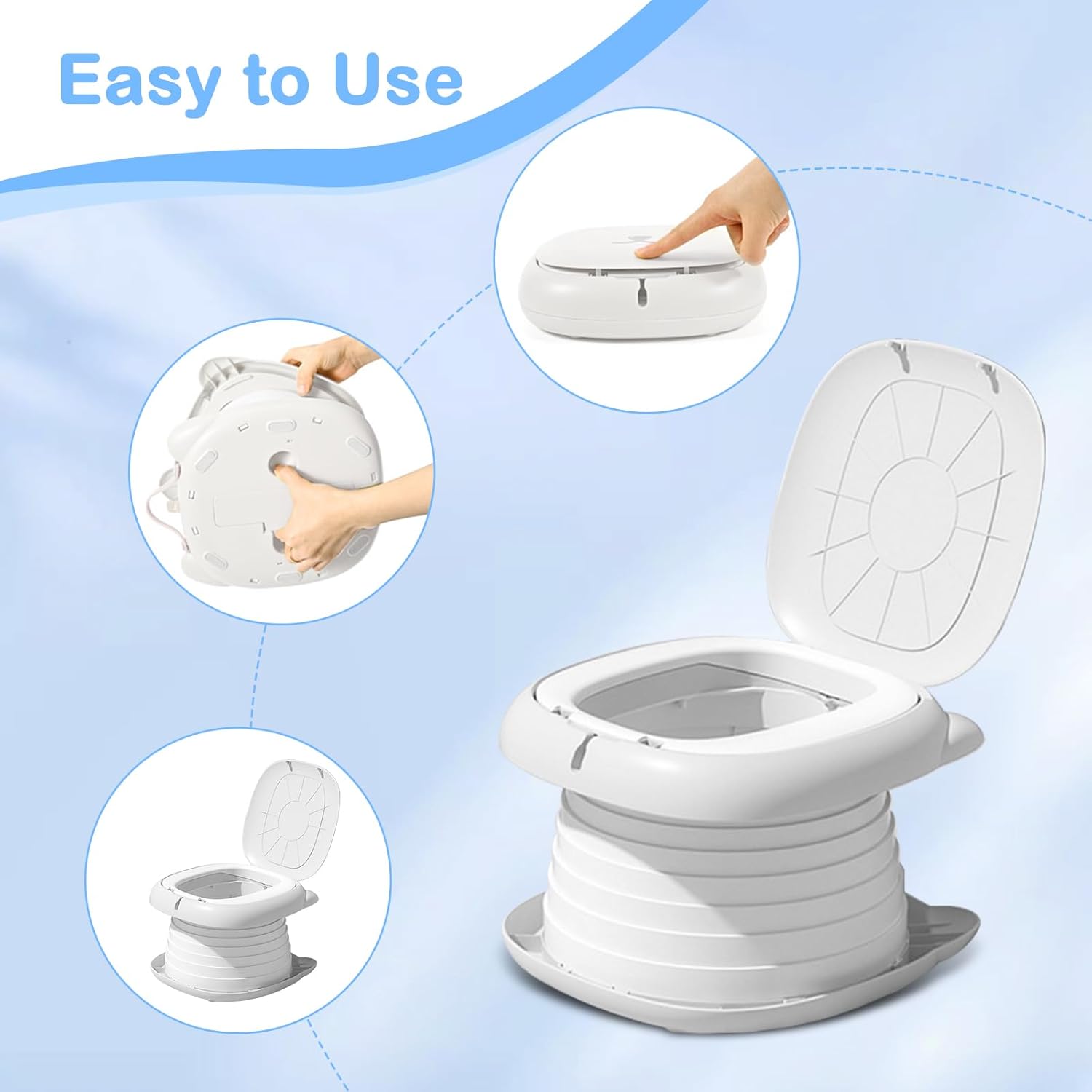 Easy to Use