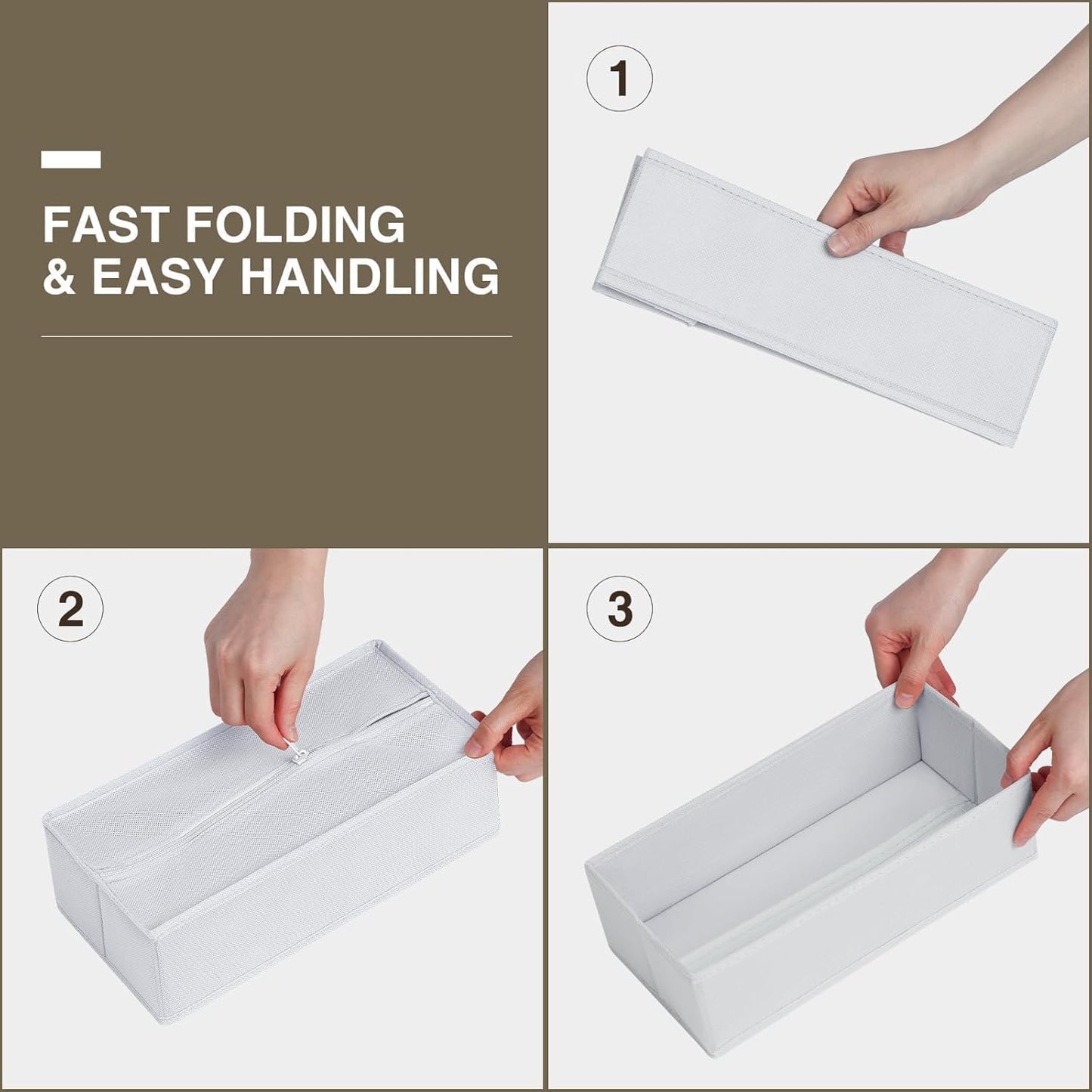 FAST FOLDING & EASY HANDLING

1

2

3