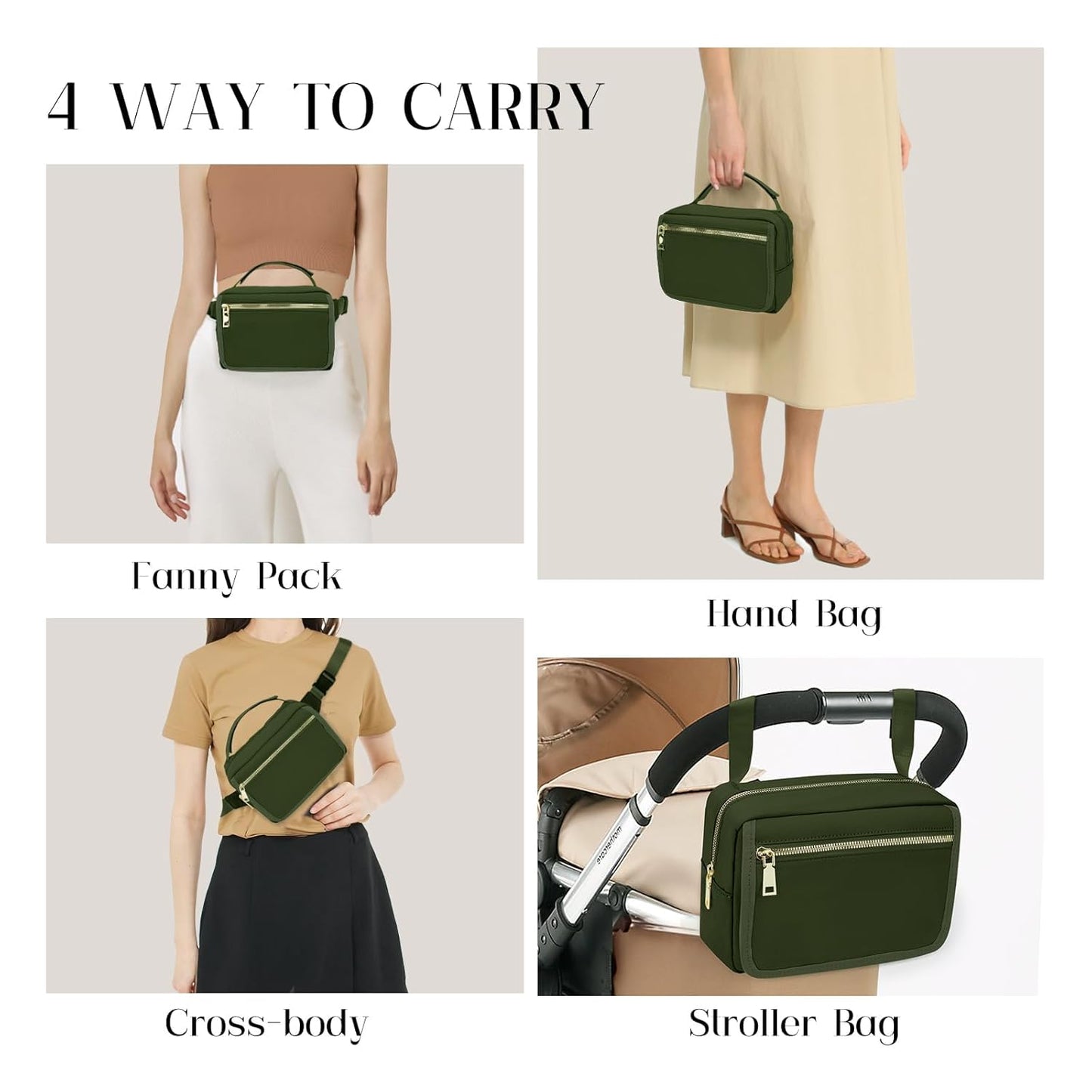 4 WAY TO CARRY

Fanny Pack

Hand Bag

Cross-body

Stroller Bag